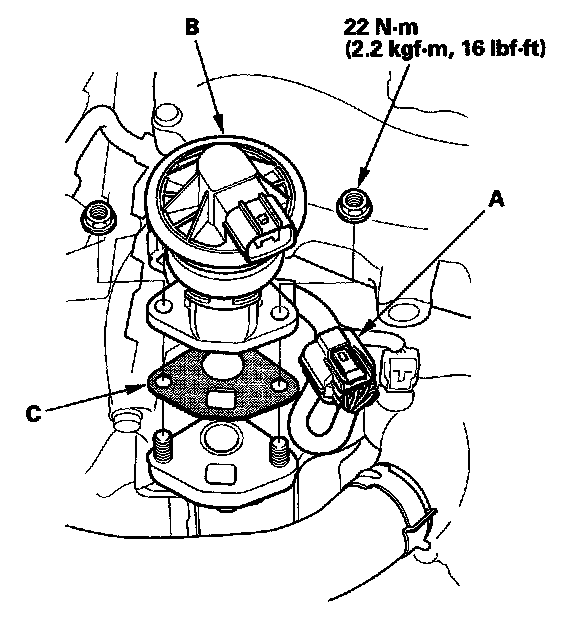 B

22 N·m
(2.2 kgf·m, 16 lbf·ft)

A

C