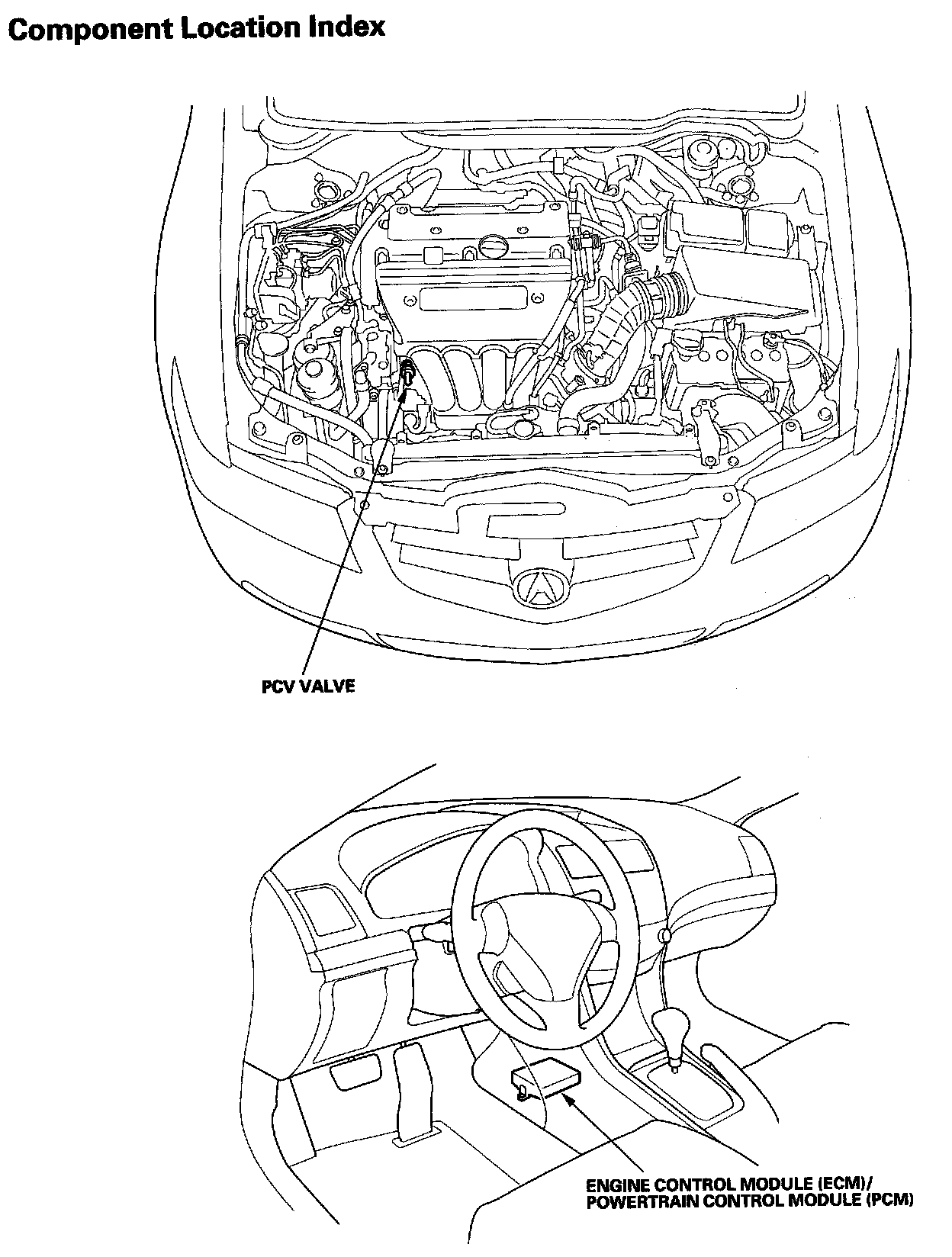 Component Location Index

PCV VALVE

ENGINE CONTROL MODULE (ECM)/
POWERTRAIN CONTROL MODULE (PCM)