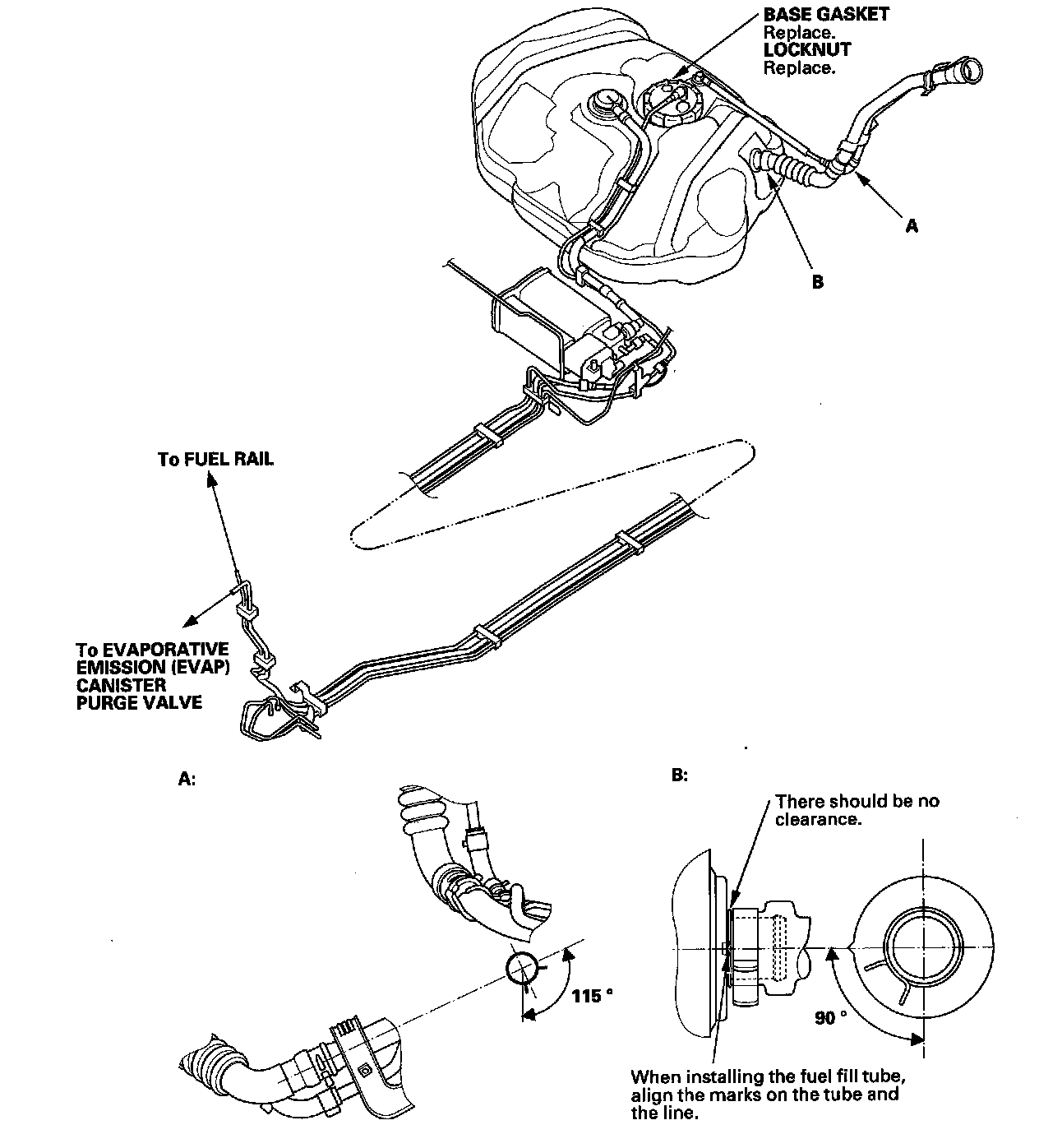 BASE GASKET
Replace.
LOCKNUT
Replace.

A

B

To FUEL RAIL

To EVAPORATIVE EMISSION (EVAP) CANISTER PURGE VALVE

A:

115 °

B:

There should be no clearance.

90 °

When installing the fuel fill tube, align the marks on the tube and the line.