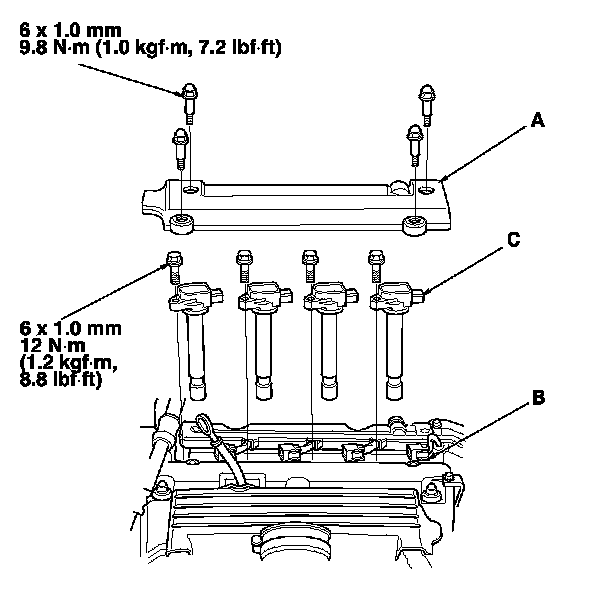 6 x 1.0 mm
9.8 N·m (1.0 kgf·m, 7.2 lbf·ft)

A

C

6 x 1.0 mm
12 N·m
(1.2 kgf·m,
8.8 lbf·ft)

B