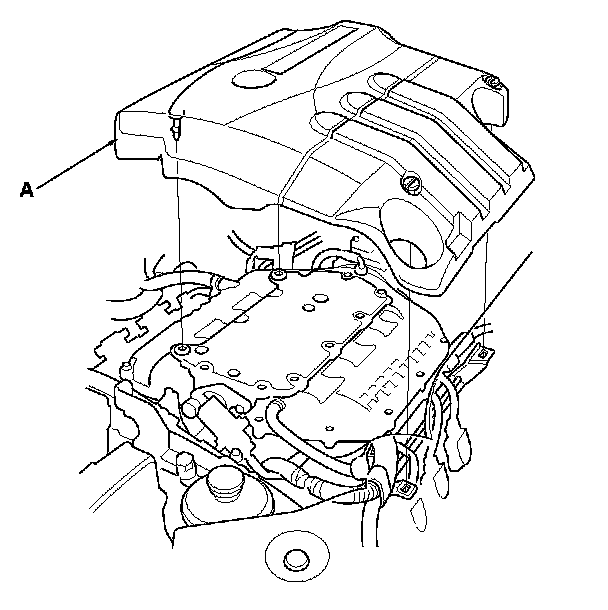 A