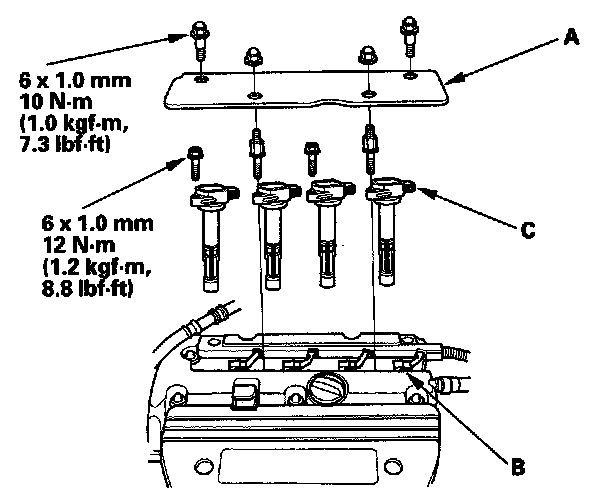 A

6 x 1.0 mm
10 N·m
(1.0 kgf·m,
7.3 lbf·ft)

6 x 1.0 mm
12 N·m
(1.2 kgf·m,
8.8 lbf·ft)

C

B