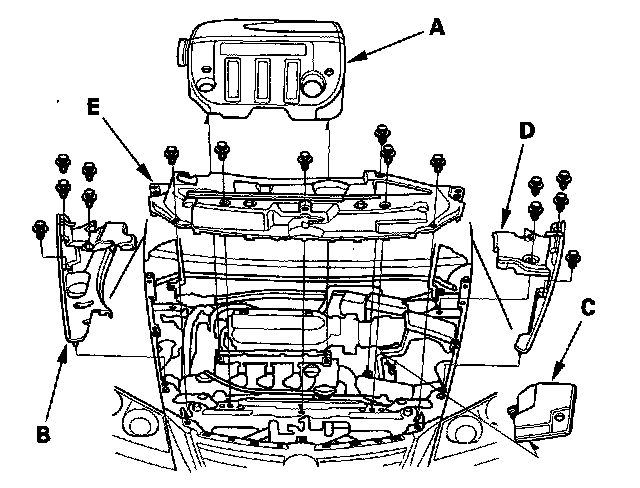 A
E
D
C
B