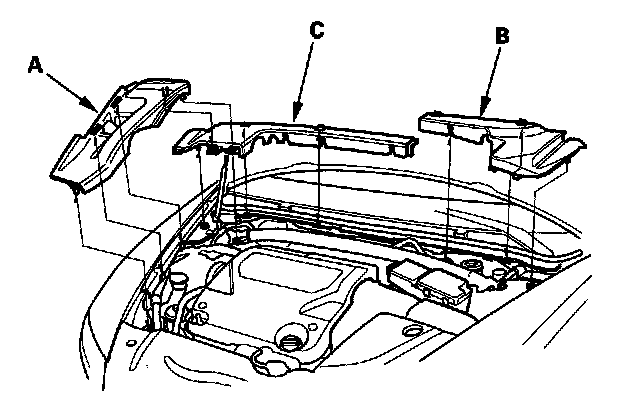 A

C

B