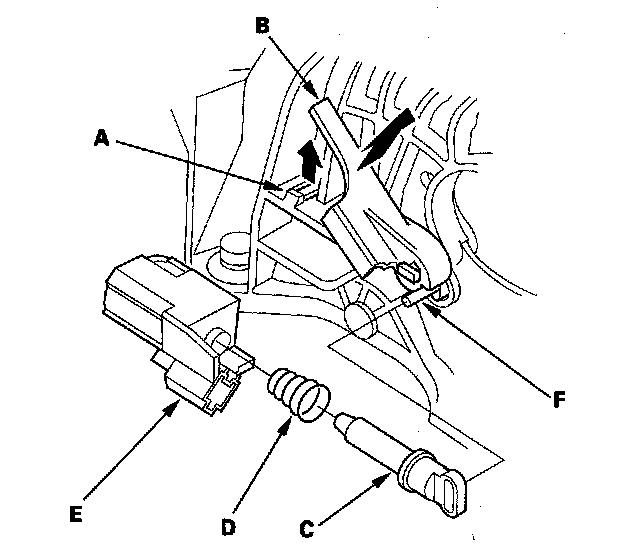 B
A
F
E
D
C