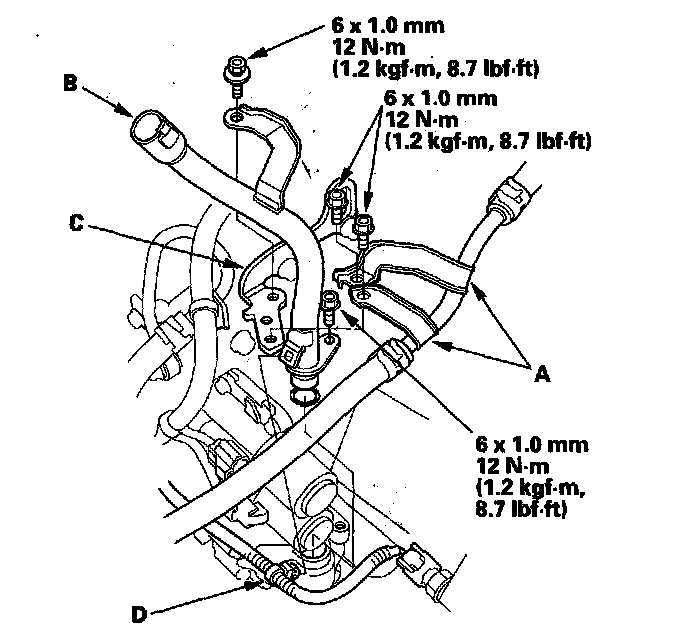 6 x 1.0 mm
12 N·m
(1.2 kgf·m, 8.7 lbf·ft)

B

6 x 1.0 mm
12 N·m
(1.2 kgf·m, 8.7 lbf·ft)

C

A

6 x 1.0 mm
12 N·m
(1.2 kgf·m, 8.7 lbf·ft)

D