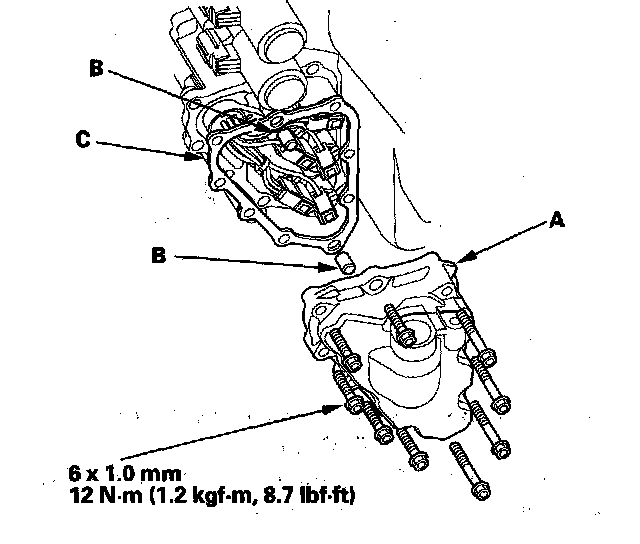 B

C

A

B

6 x 1.0 mm
12 N·m (1.2 kgf·m, 8.7 lbf·ft)