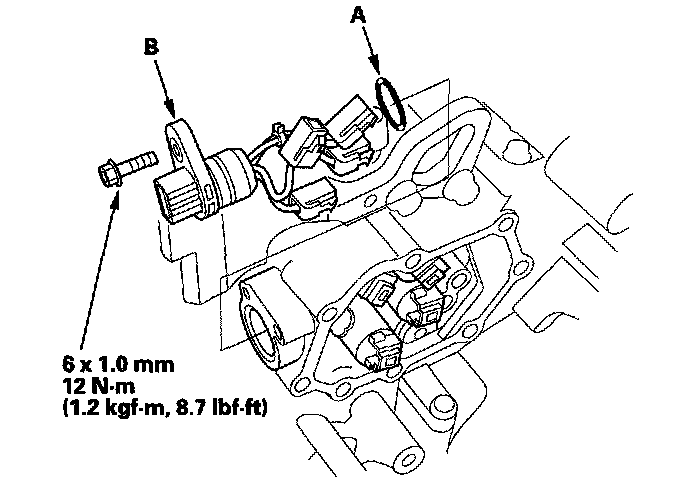 A

B

6 x 1.0 mm
12 N·m
(1.2 kgf·m, 8.7 lbf·ft)