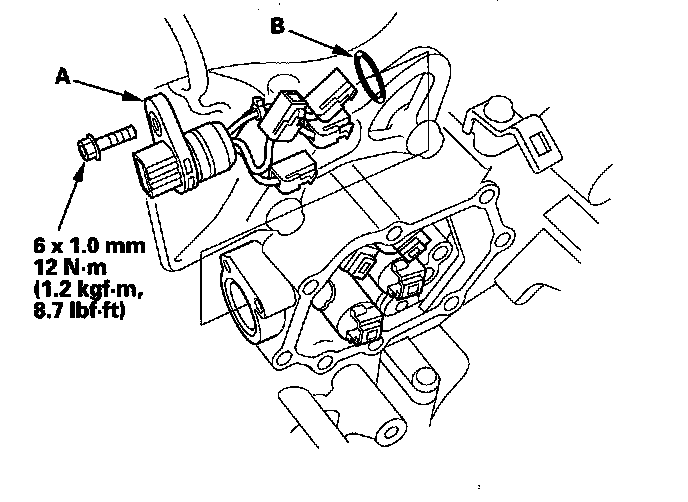 B

A

6 x 1.0 mm
12 N·m
(1.2 kgf·m,
8.7 lbf·ft)