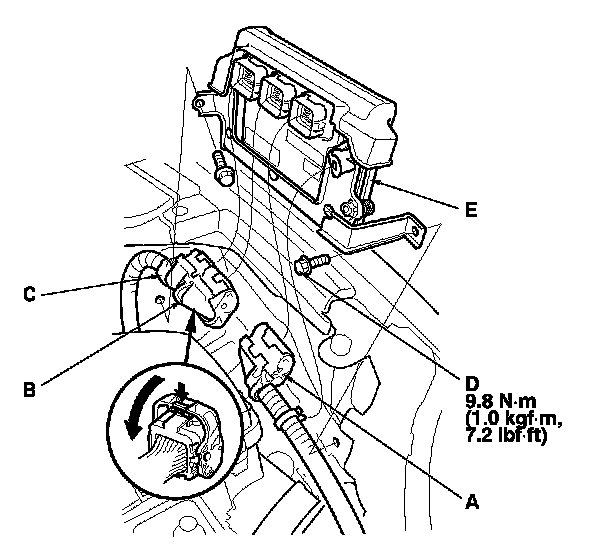 E

C

B

D
9.8 N·m
(1.0 kgf·m,
7.2 lbf·ft)

A