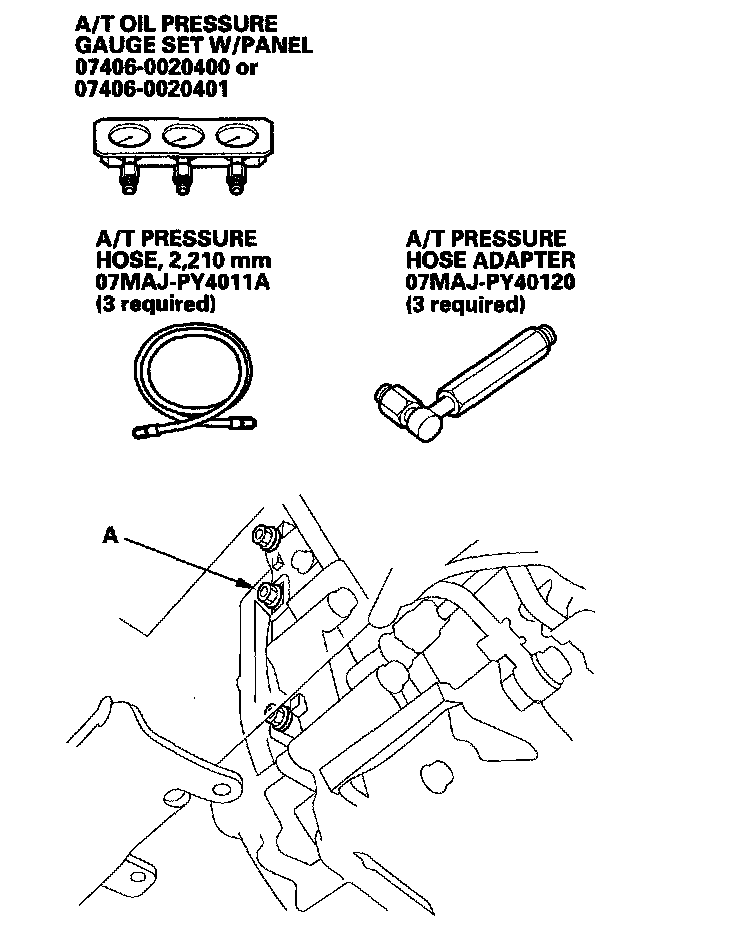 A/T OIL PRESSURE GAUGE SET W/PANEL
07406-0020400 or
07406-0020401

A/T PRESSURE HOSE, 2,210 mm
07MAJ-PY4011A
(3 required)

A/T PRESSURE HOSE ADAPTER
07MAJ-PY40120
(3 required)

A