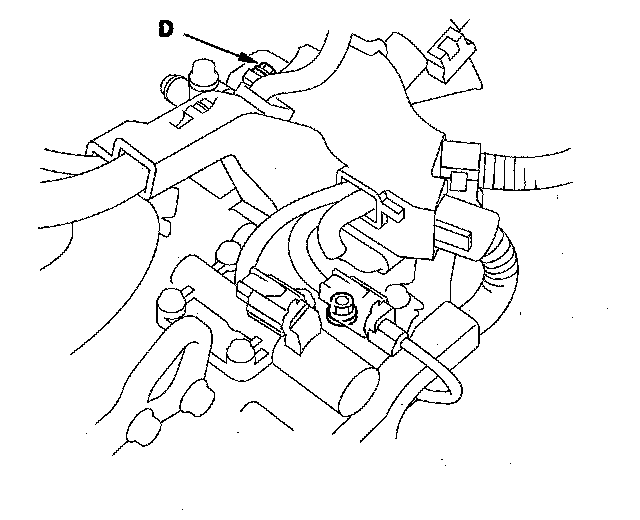 D