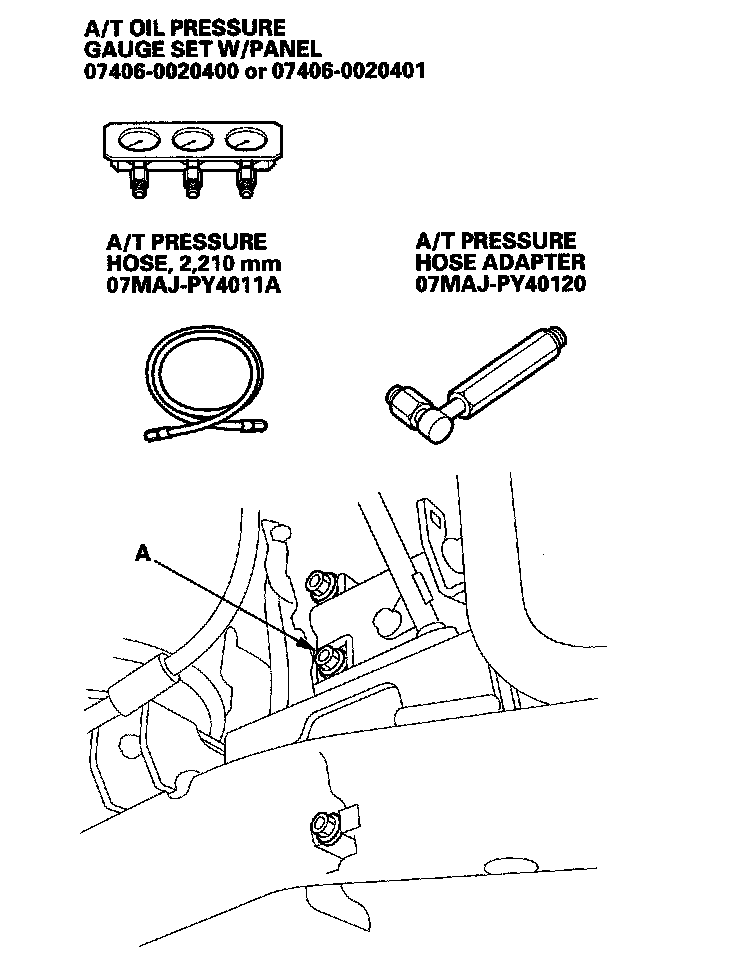 A/T OIL PRESSURE
GAUGE SET W/PANEL
07406-0020400 or 07406-0020401

A/T PRESSURE
HOSE, 2,210 mm
07MAJ-PY4011A

A/T PRESSURE
HOSE ADAPTER
07MAJ-PY40120

A