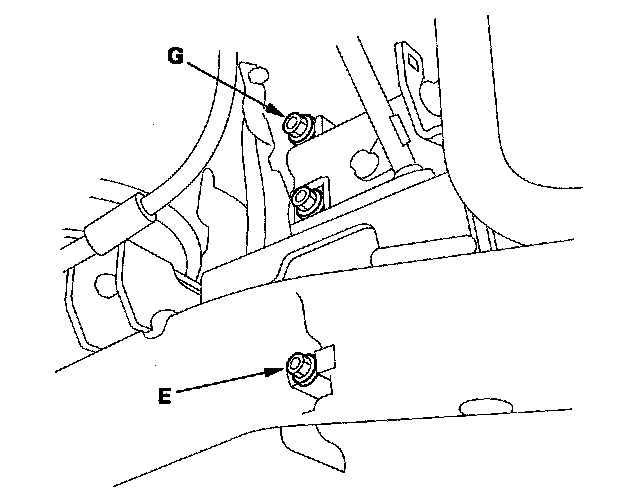 G

E