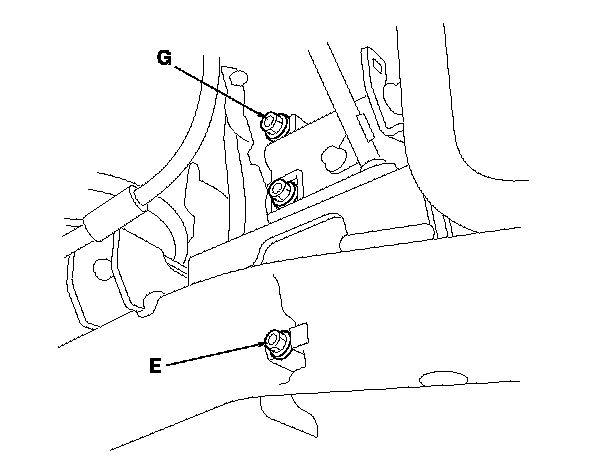 G

E