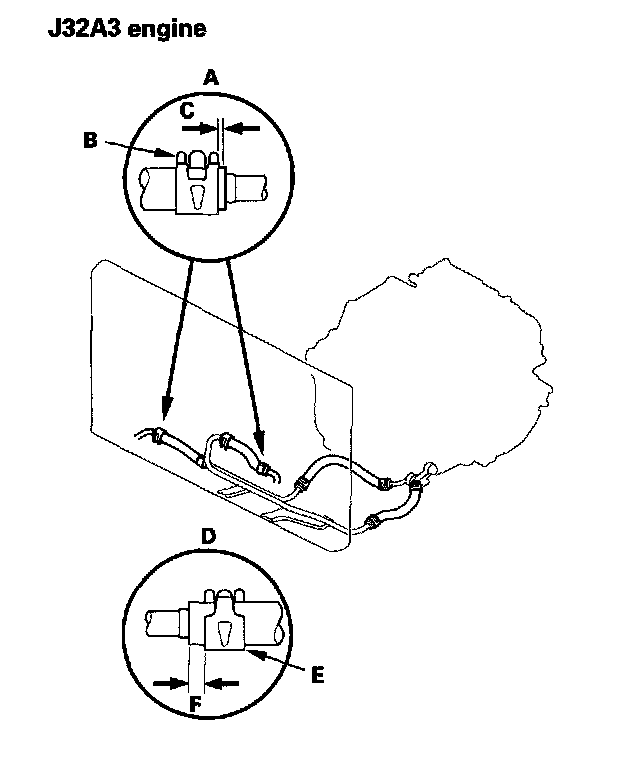 J32A3 engine

A

C

B

D

E

F