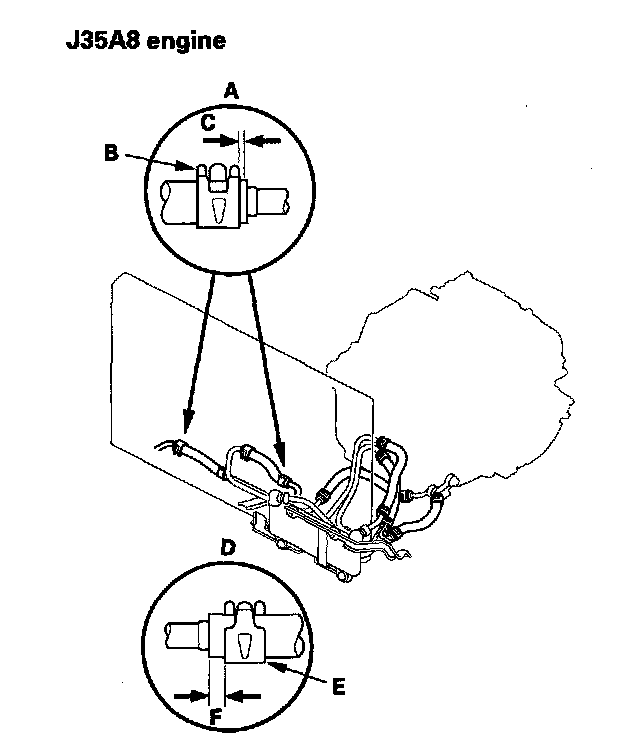 J35A8 engine

A

C

B

D

E

F