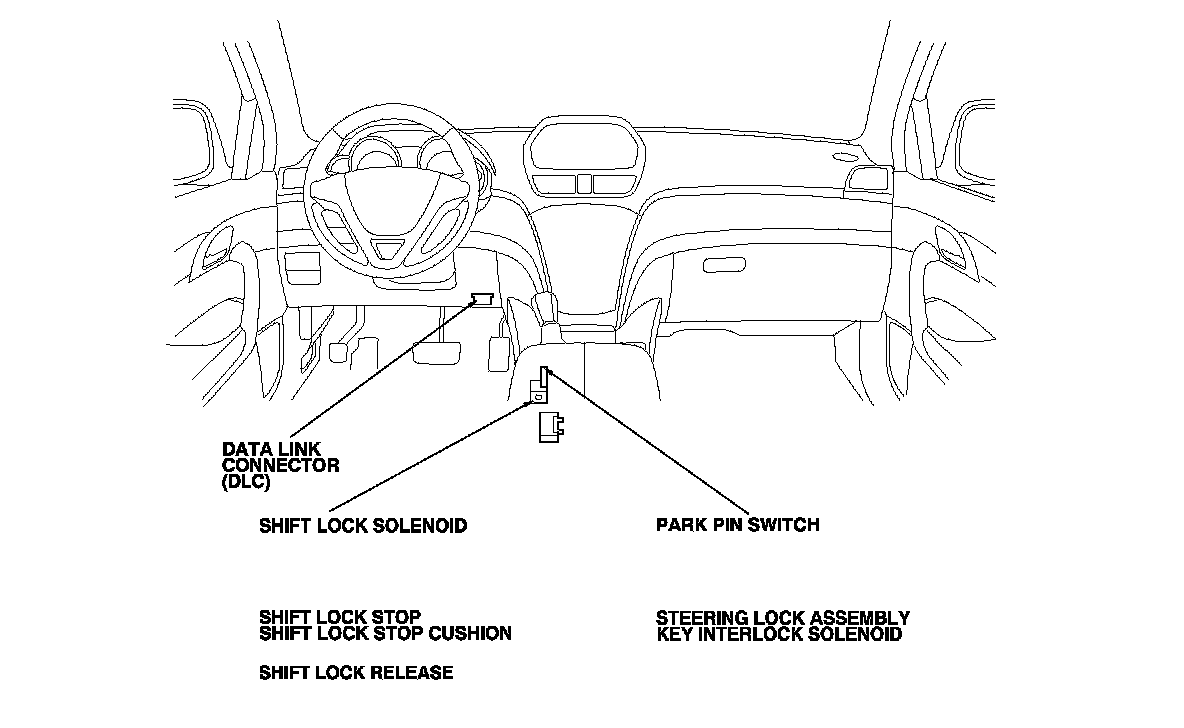 DATA LINK CONNECTOR (DLC)

SHIFT LOCK SOLENOID

PARK PIN SWITCH

SHIFT LOCK STOP
SHIFT LOCK STOP CUSHION

SHIFT LOCK RELEASE

STEERING LOCK ASSEMBLY
KEY INTERLOCK SOLENOID