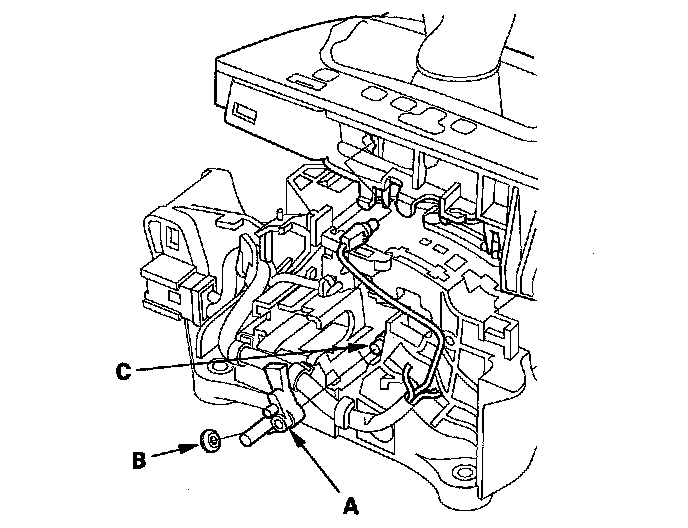 C
B
A