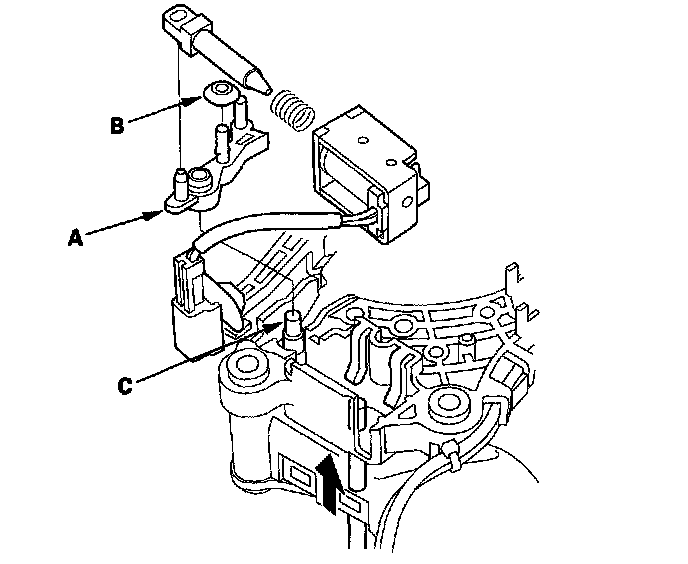 B

A

C