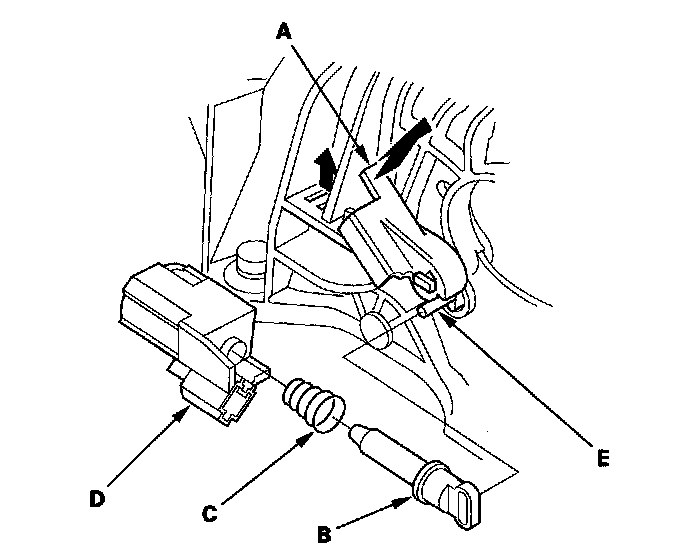 A
E
D
C
B