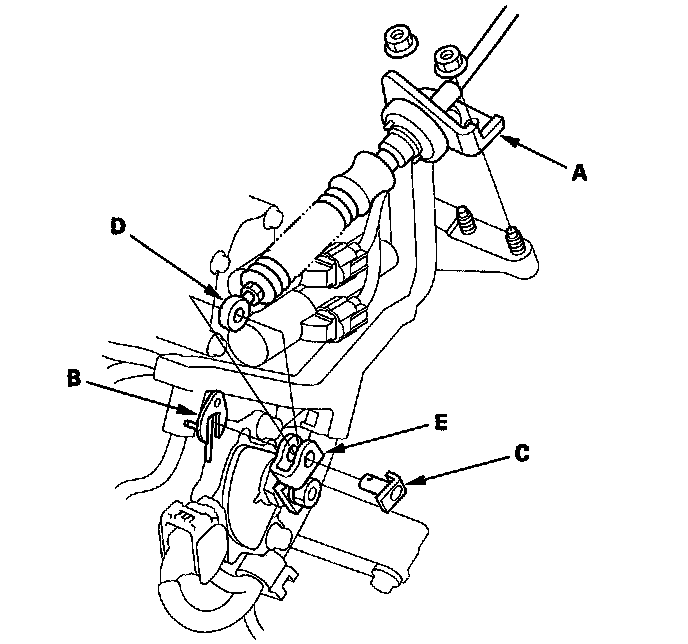 A
D
B
E
C