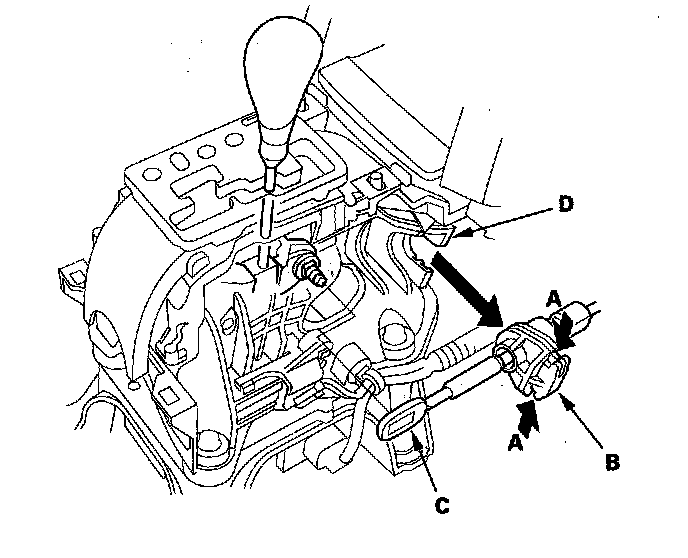 D
A
A
B
C