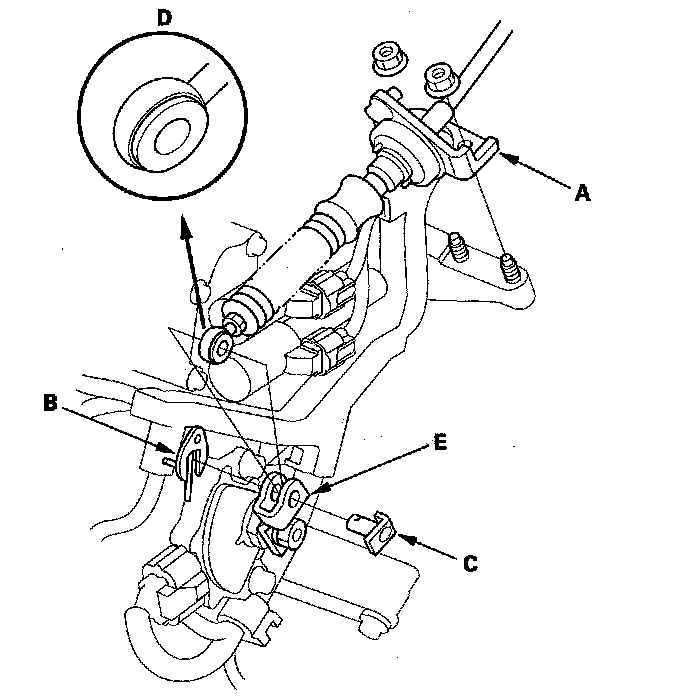 D
A
B
E
C