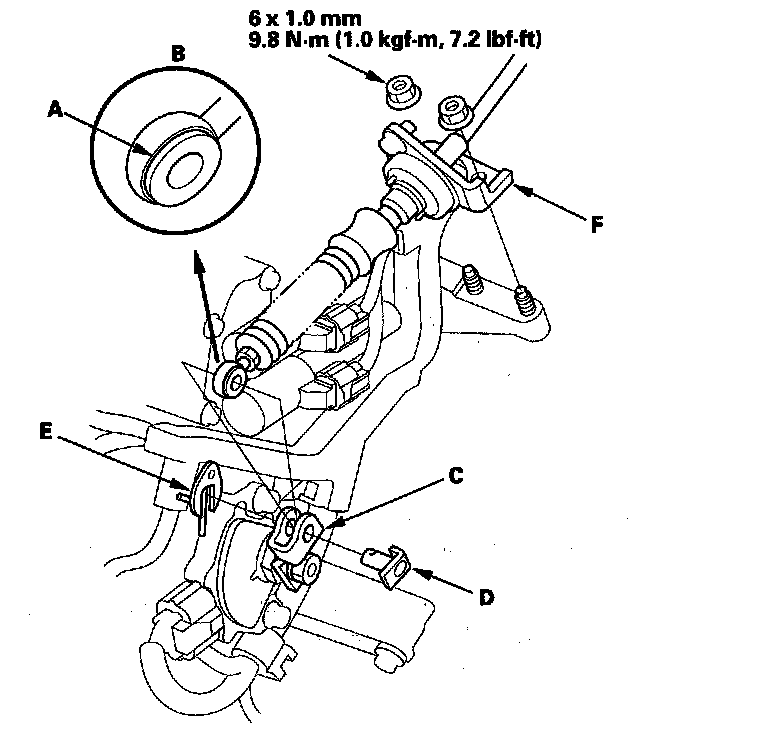 6 x 1.0 mm
9.8 N·m (1.0 kgf·m, 7.2 lbf·ft)

B

A

F

E

C

D