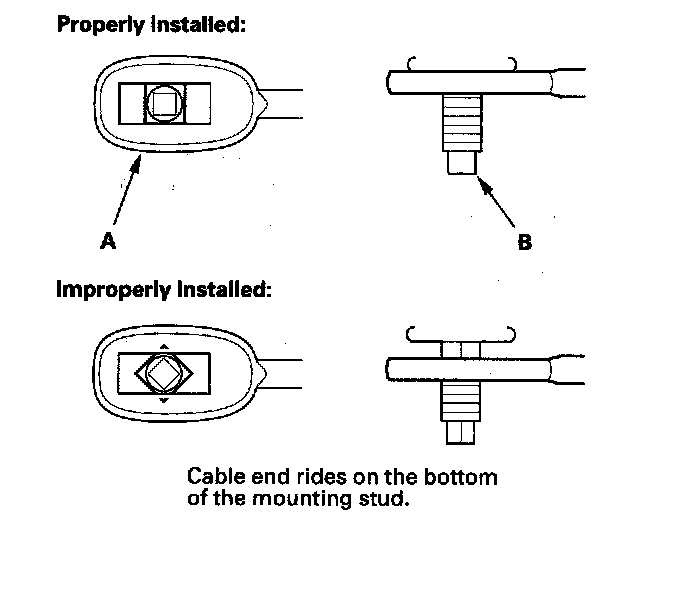 Properly Installed:

A

B

Improperly Installed:

Cable end rides on the bottom of the mounting stud.