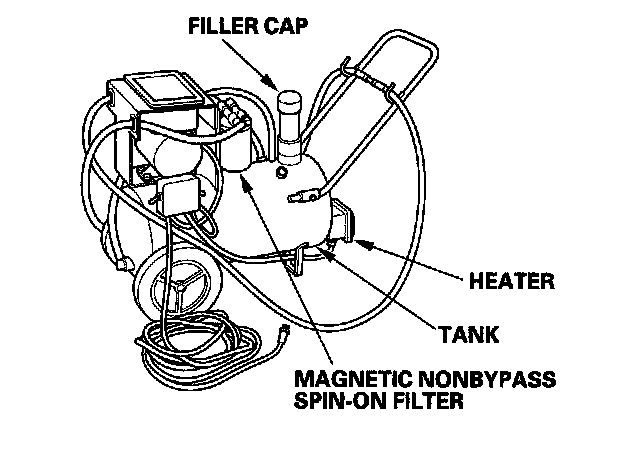 FILLER CAP

HEATER

TANK

MAGNETIC NONBYPASS SPIN-ON FILTER