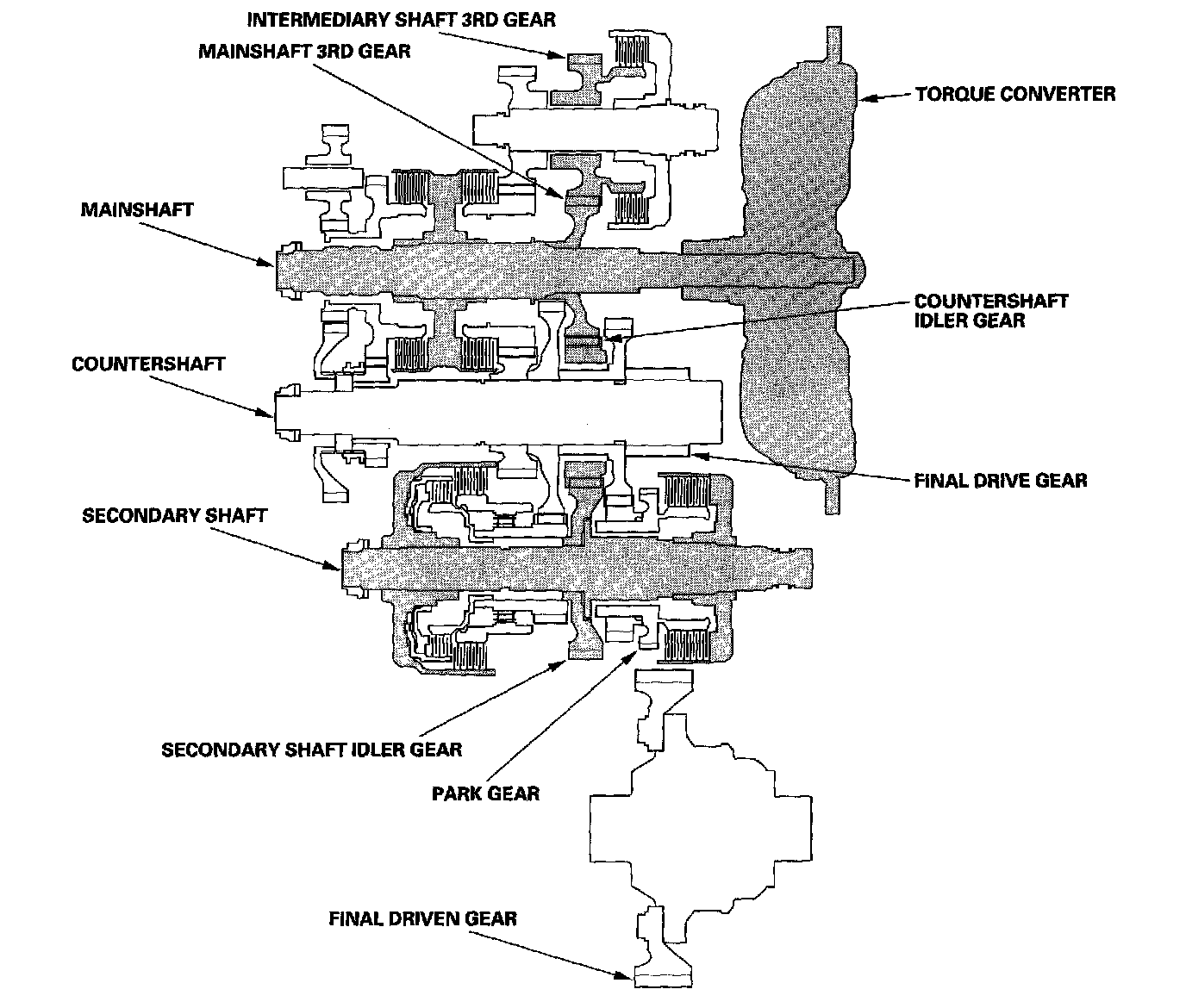 INTERMEDIARY SHAFT 3RD GEAR
MAINSHAFT 3RD GEAR
TORQUE CONVERTER
MAINSHAFT
COUNTERSHAFT IDLER GEAR
COUNTERSHAFT
FINAL DRIVE GEAR
SECONDARY SHAFT
SECONDARY SHAFT IDLER GEAR
PARK GEAR
FINAL DRIVEN GEAR