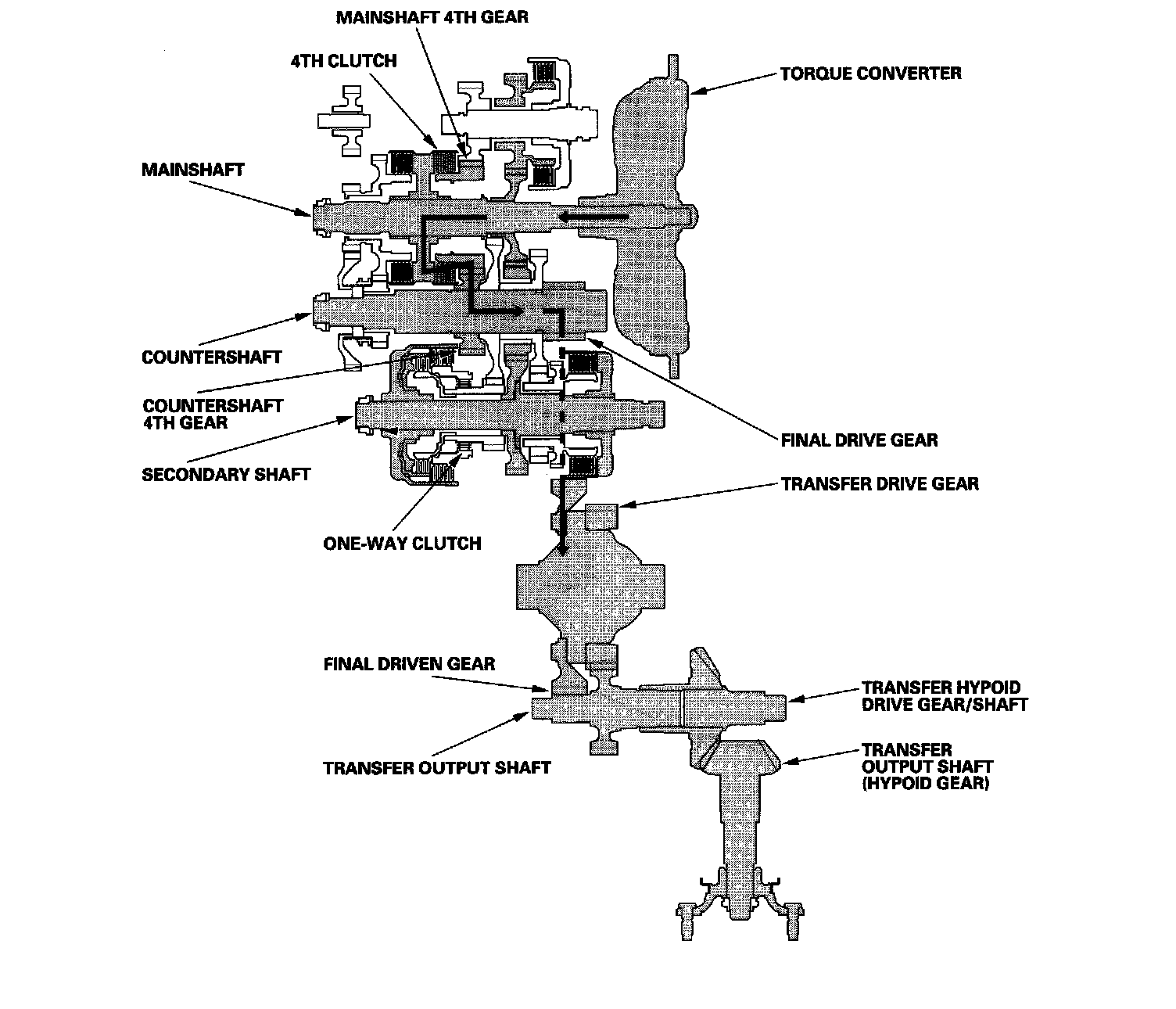 MAINSHAFT 4TH GEAR

4TH CLUTCH

TORQUE CONVERTER

MAINSHAFT

COUNTERSHAFT

COUNTERSHAFT 4TH GEAR

SECONDARY SHAFT

FINAL DRIVE GEAR

TRANSFER DRIVE GEAR

ONE-WAY CLUTCH

FINAL DRIVEN GEAR

TRANSFER HYPOID DRIVE GEAR/SHAFT

TRANSFER OUTPUT SHAFT

TRANSFER OUTPUT SHAFT (HYPOID GEAR)