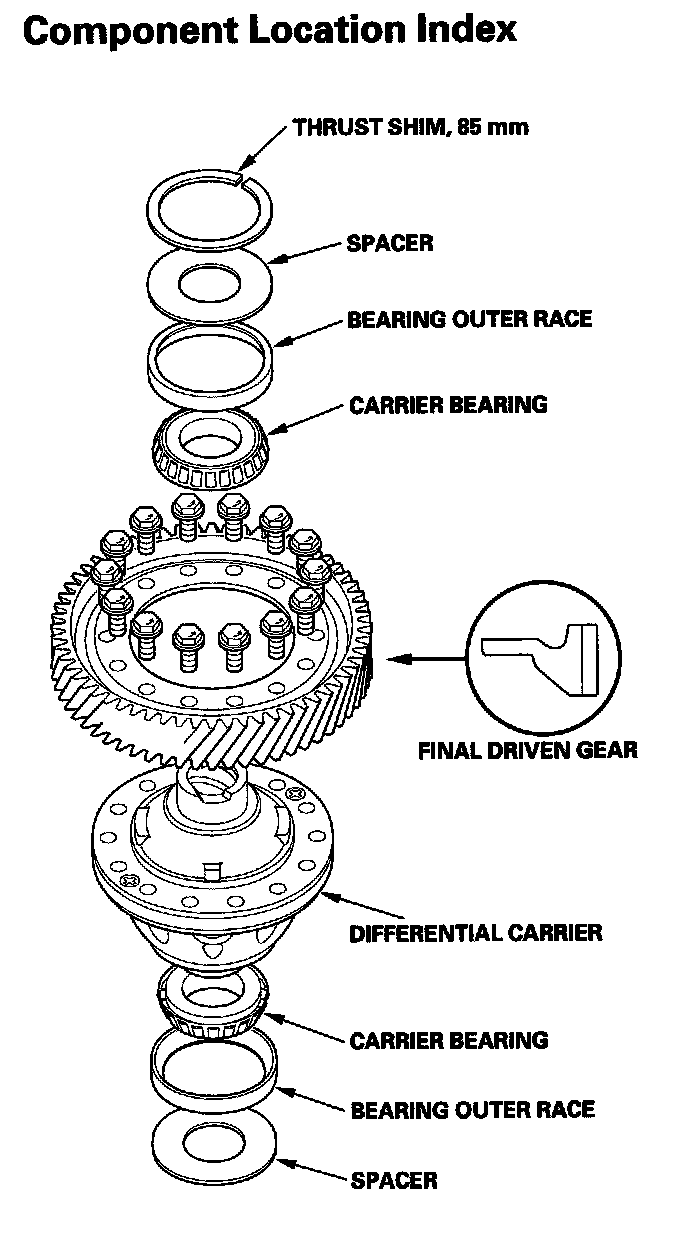 Component Location Index

THRUST SHIM, 85 mm

SPACER

BEARING OUTER RACE

CARRIER BEARING

FINAL DRIVEN GEAR

DIFFERENTIAL CARRIER

CARRIER BEARING

BEARING OUTER RACE

SPACER