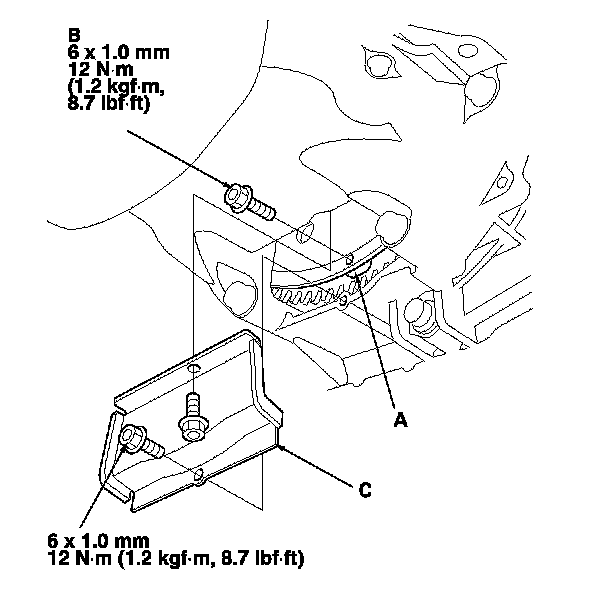 B
6 x 1.0 mm
12 N·m
(1.2 kgf·m,
8.7 lbf·ft)

A

C

6 x 1.0 mm
12 N·m (1.2 kgf·m, 8.7 lbf·ft)