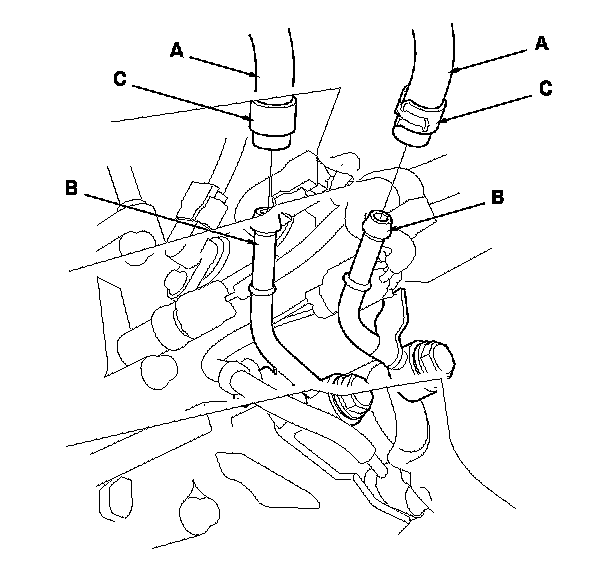 A
A
C
C
B
B