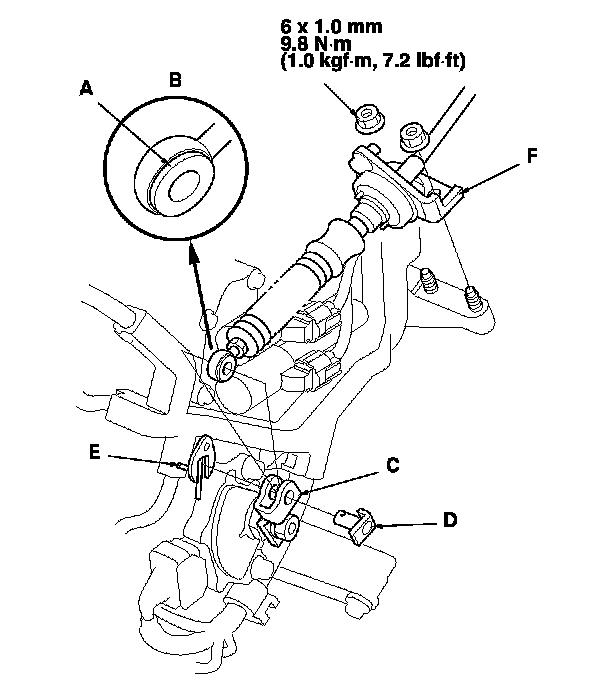 6 x 1.0 mm
9.8 N·m
(1.0 kgf·m, 7.2 lbf·ft)

A
B
F
E
C
D