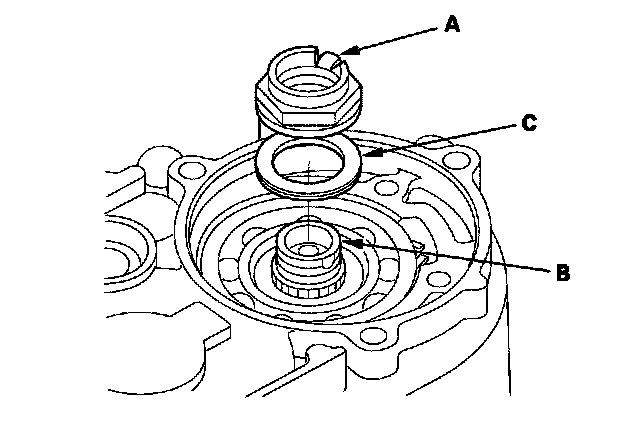 A

C

B