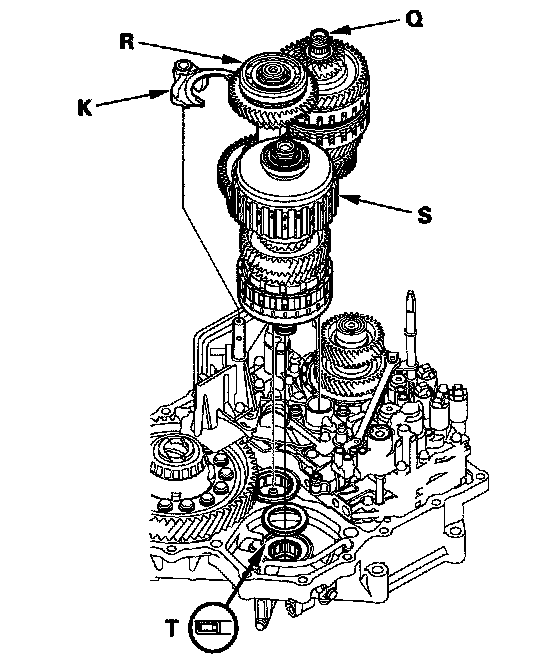 Q
R
K
S
T