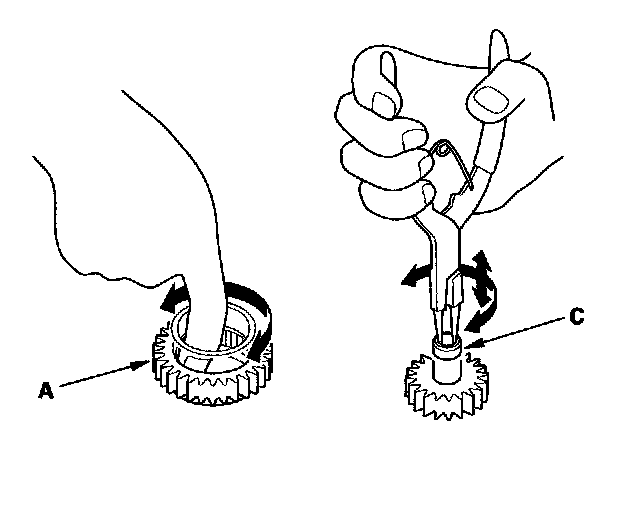 A

C