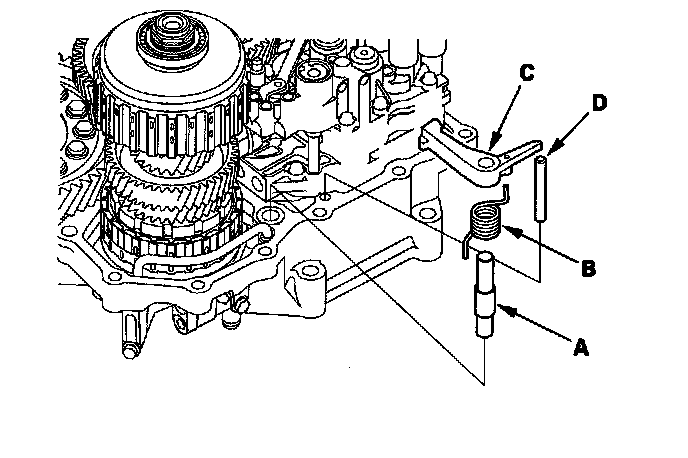 C
D
B
A