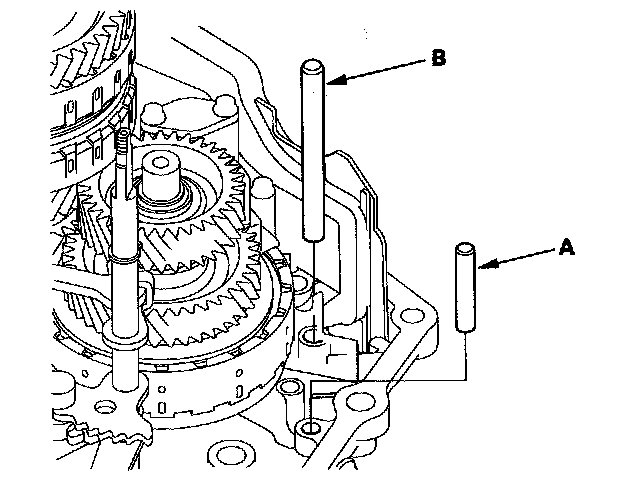 B

A