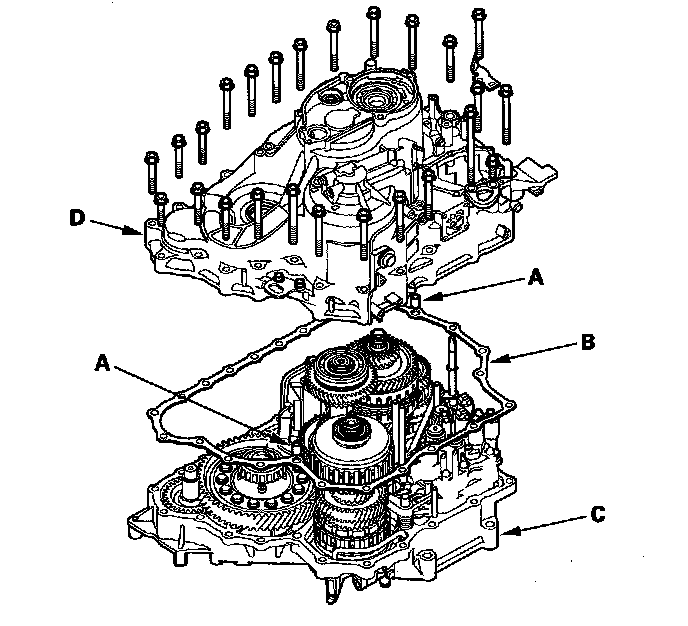 D
A
B
A
C