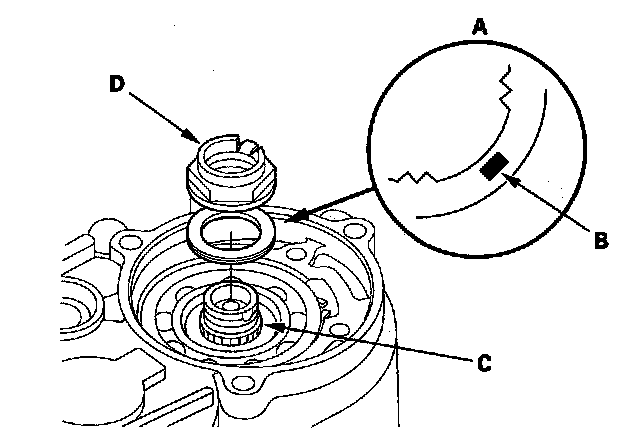 A
D
B
C