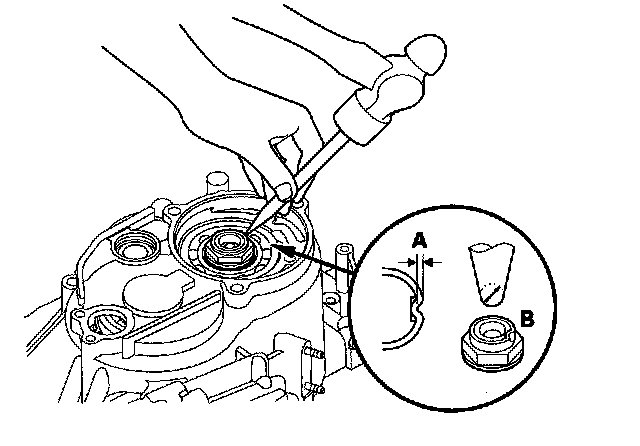 A

B