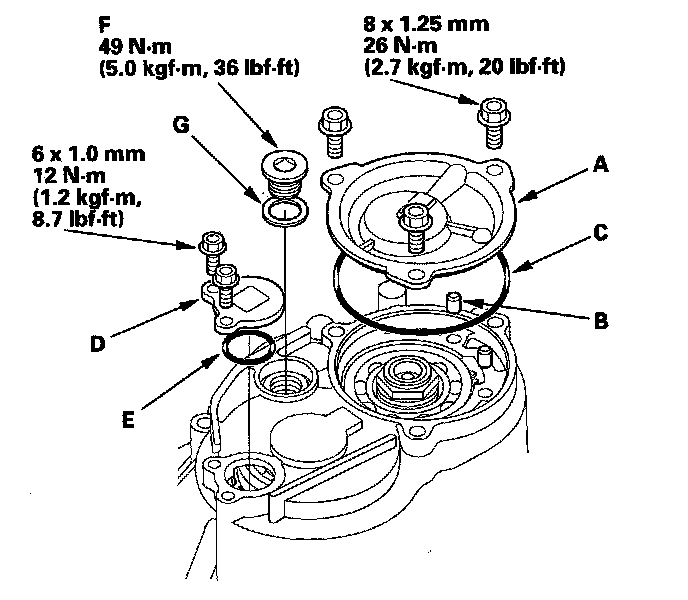 F
49 N·m
(5.0 kgf·m, 36 lbf·ft)

8 x 1.25 mm
26 N·m
(2.7 kgf·m, 20 lbf·ft)

G

6 x 1.0 mm
12 N·m
(1.2 kgf·m,
8.7 lbf·ft)

A

C

B

D

E