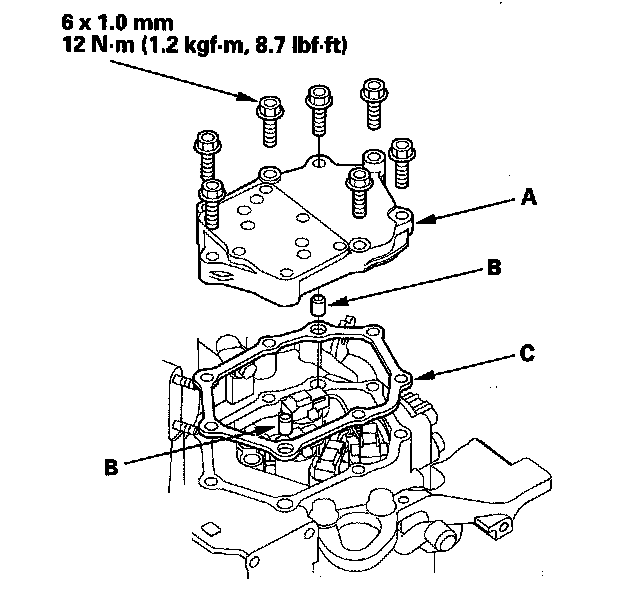 6 x 1.0 mm
12 N·m (1.2 kgf·m, 8.7 lbf·ft)

A

B

C

B