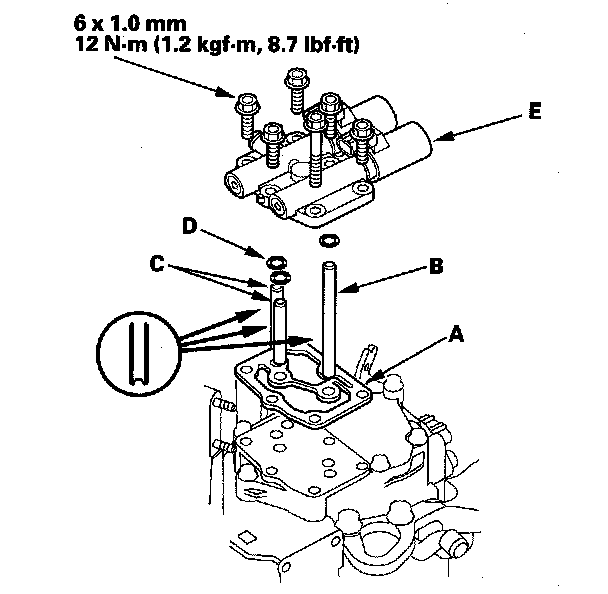 6 x 1.0 mm
12 N·m (1.2 kgf·m, 8.7 lbf·ft)

E

D

C

B

A