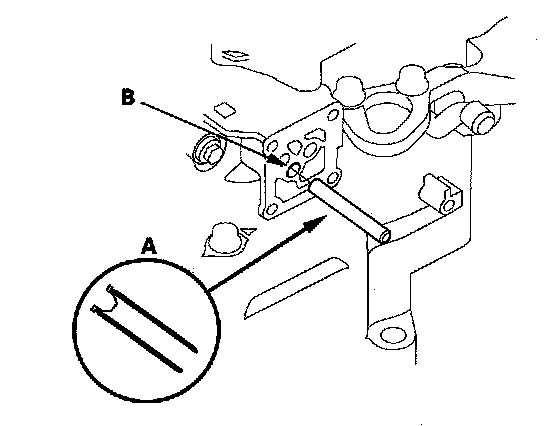 B

A