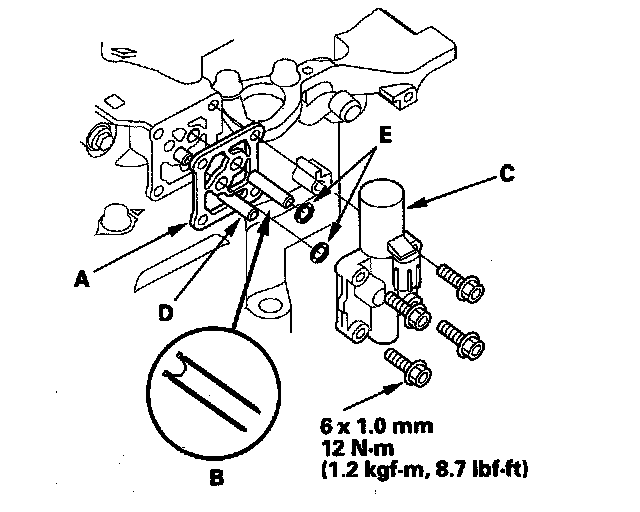 E
C
A
D
B
6 x 1.0 mm
12 N·m
(1.2 kgf·m, 8.7 lbf·ft)